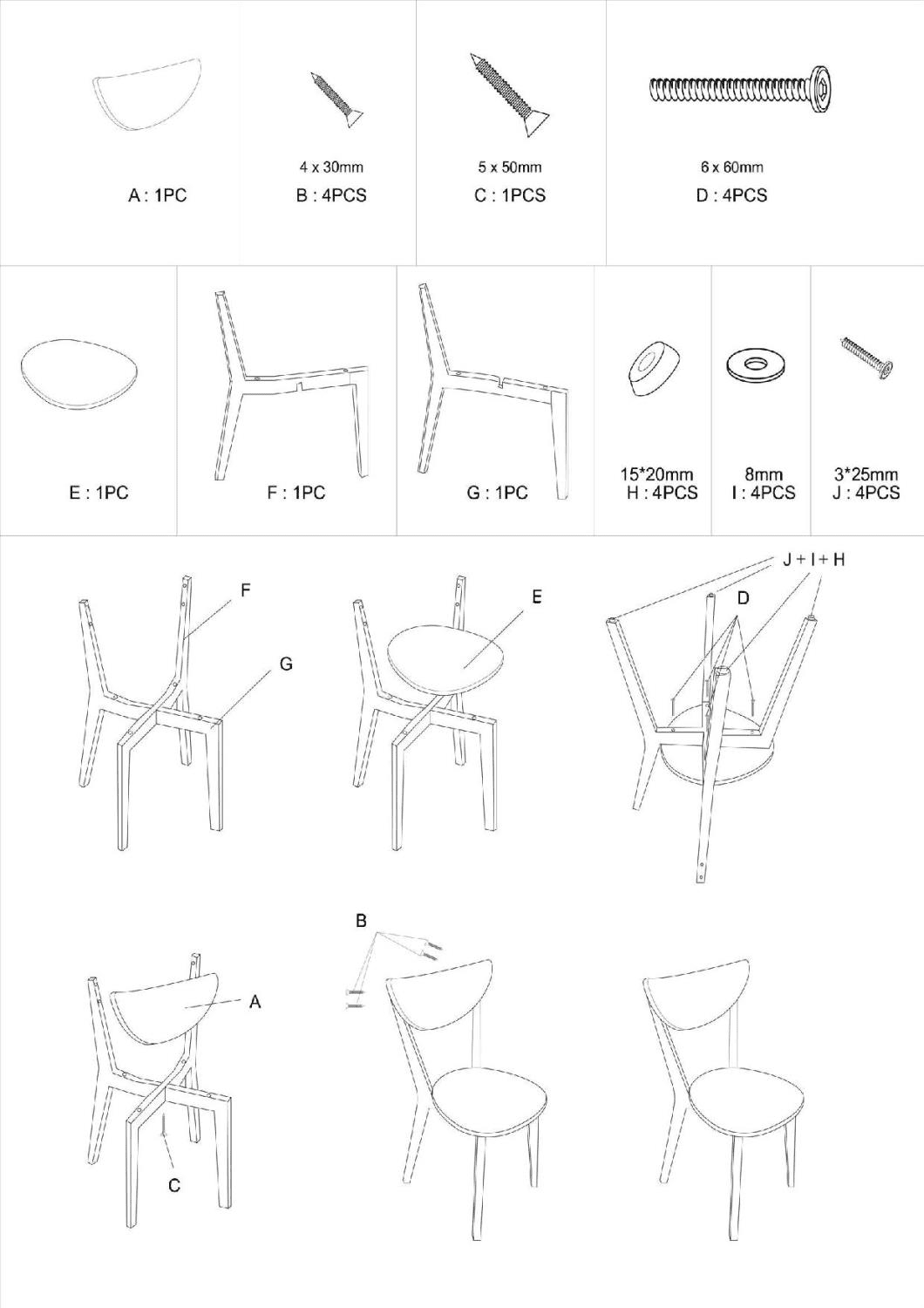 A : 1PC

4 x 30mm
B : 4PCS

5 x 50mm
C : 1PCS

6 x 60mm
D : 4PCS

E : 1PC

F : 1PC

G : 1PC

15*20mm
H : 4PCS

8mm
I : 4PCS

3*25mm
J : 4PCS

F

G

E

J + I + H

D

B

A

C