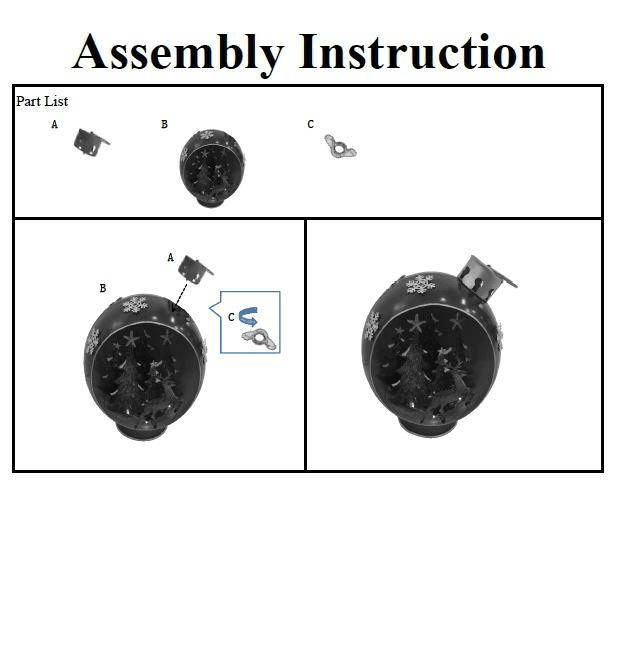 Assembly Instruction

Part List

A

B

C

A

B

C