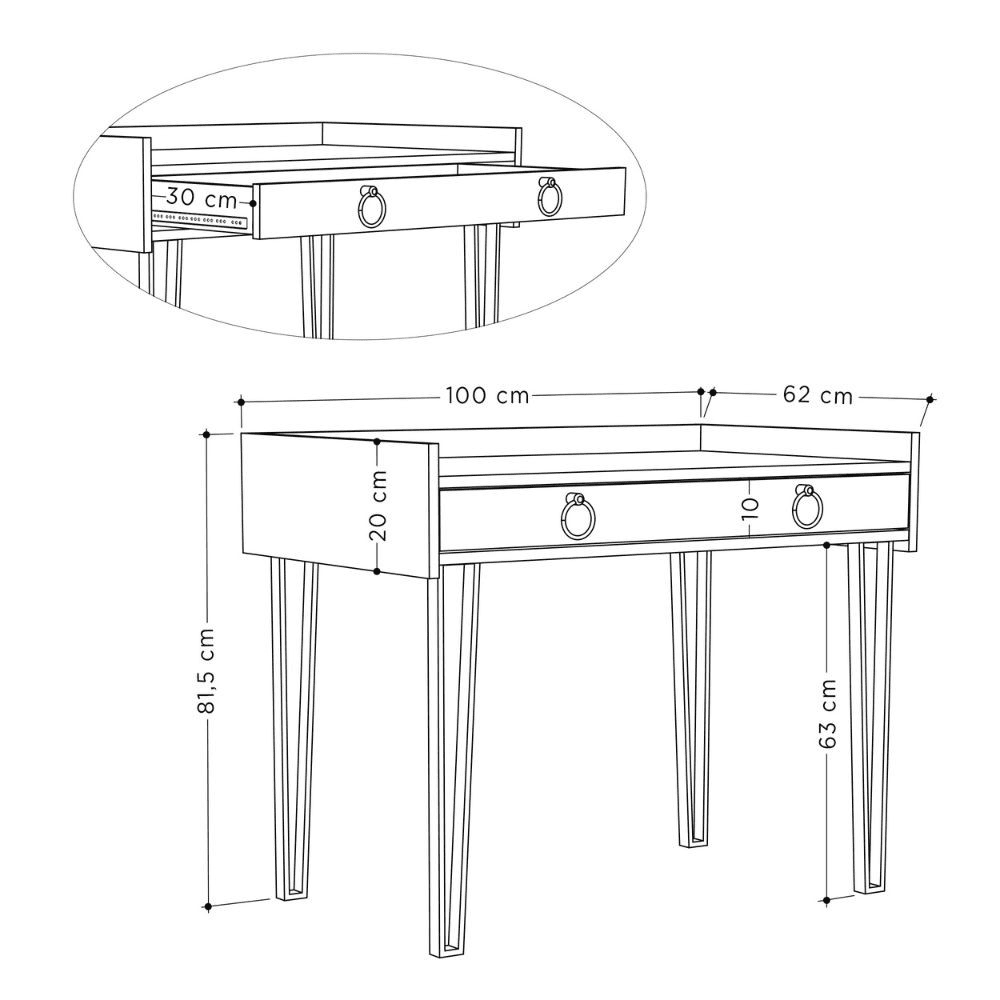 30 cm

100 cm

62 cm

20 cm

10

81,5 cm

63 cm